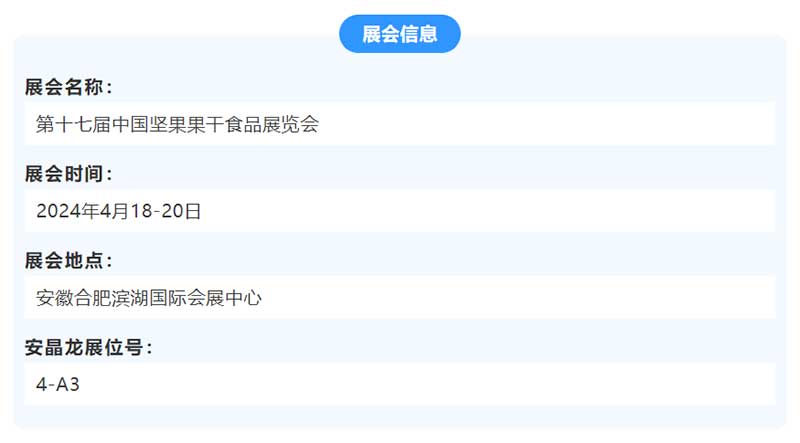 展会信息

展会名称：

第十七届中国坚果果干食品展览会

展会时间：

2024年4月18-20日

展会地点：

安徽合肥滨湖国际会展中心

安晶龙展位号：

4-A3